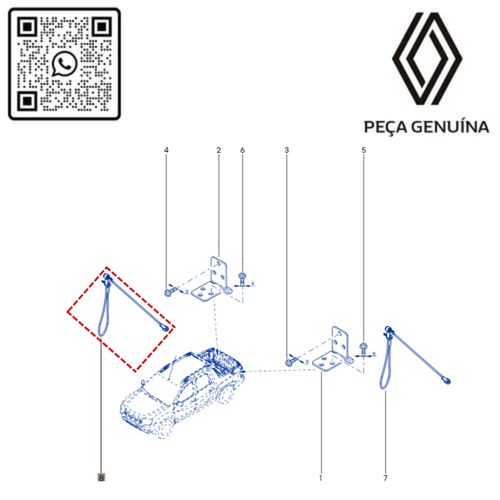 PEÇA GENUÍNA

4 2 6 3 5

X X X X

8 1 7